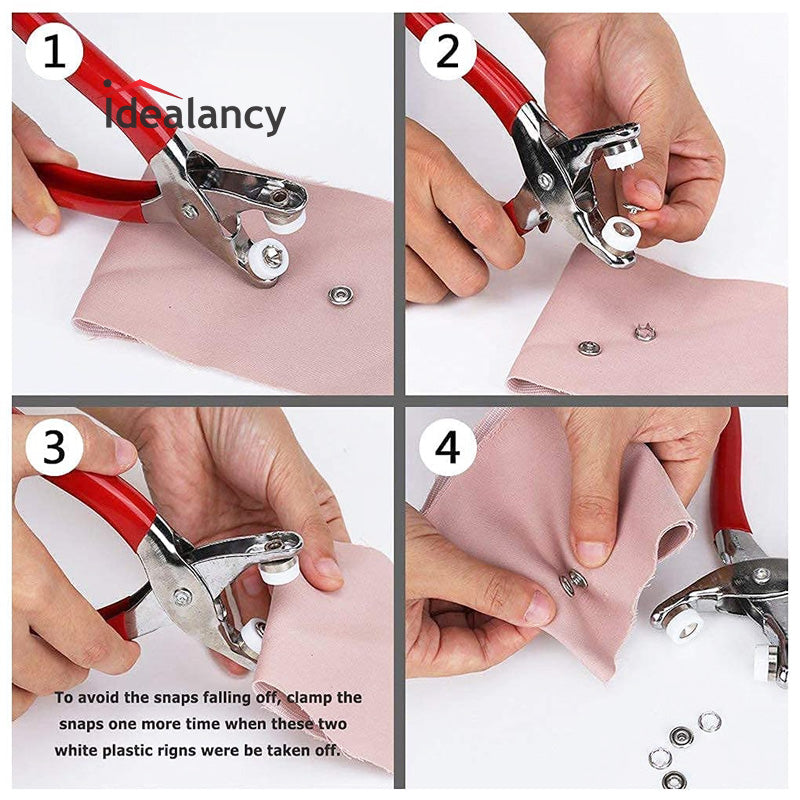 1

Idealancy

2

3

To avoid the snaps falling off, clamp the snaps one more time when these two white plastic rigns were be taken off.

4